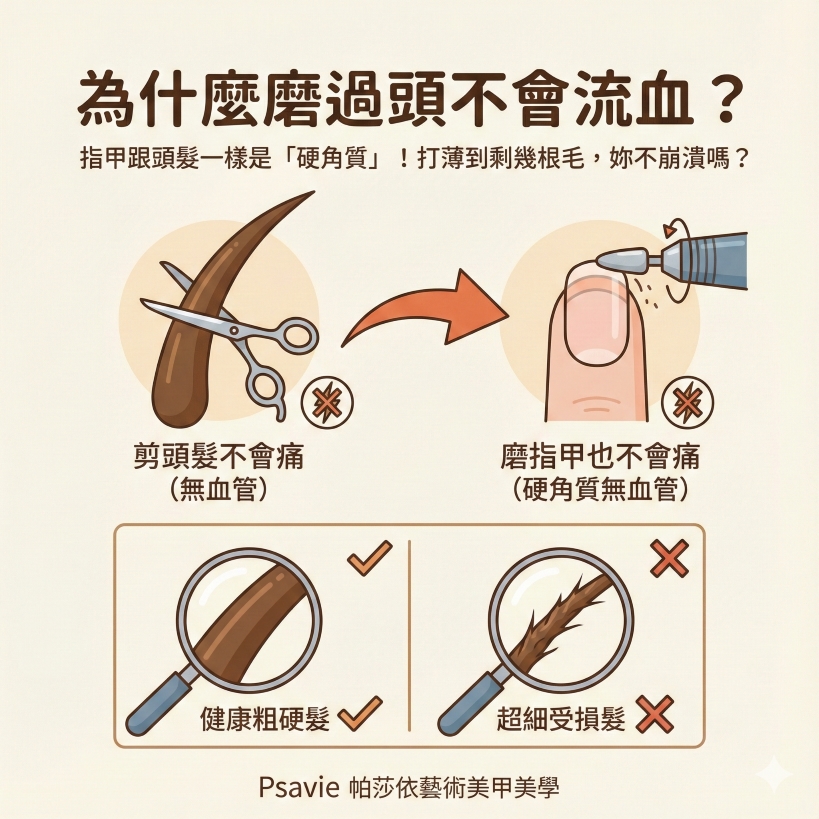 為什麼磨過頭不會流血？

指甲跟頭髮一樣是「硬角質」！打薄到剩幾根毛，妳不崩潰嗎？

剪頭髮不會痛
(無血管)

磨指甲也不會痛
(硬角質無血管)

健康粗硬髮

超細受損髮

Psavie 帕莎依藝術美甲美學